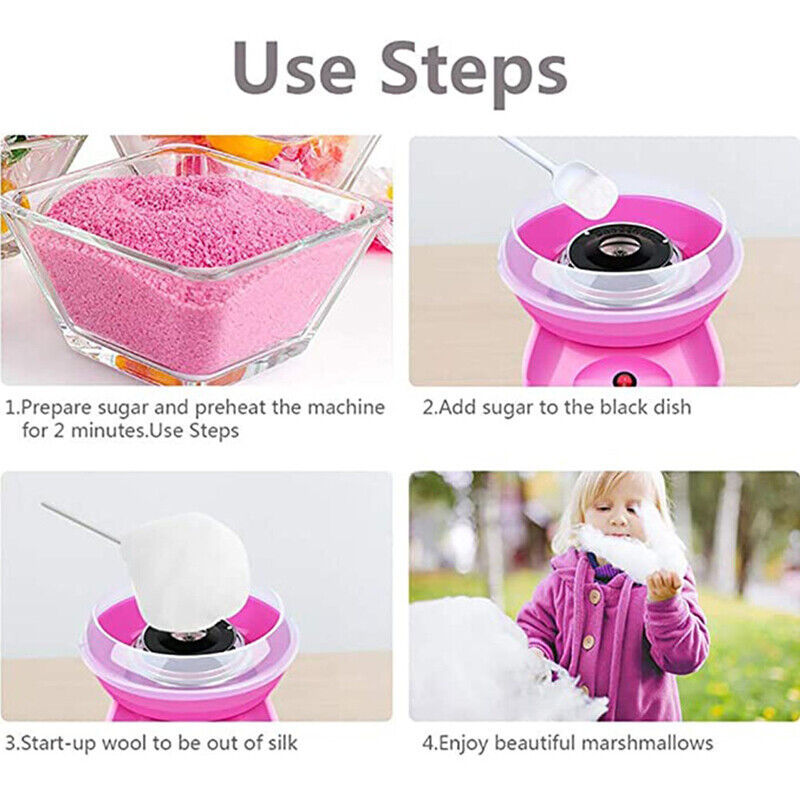 Use Steps

1.Prepare sugar and preheat the machine for 2 minutes.Use Steps

2.Add sugar to the black dish

3.Start-up wool to be out of silk

4.Enjoy beautiful marshmallows