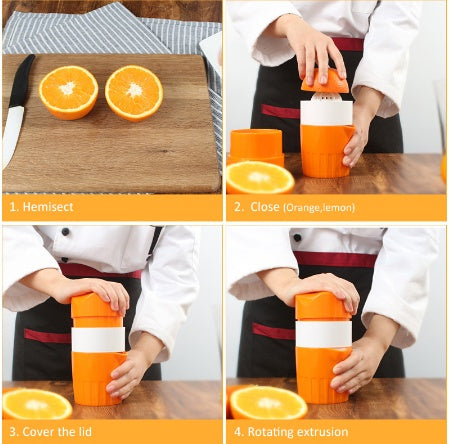 1. Hemisect

2. Close (Orange,lemon)

3. Cover the lid

4. Rotating extrusion